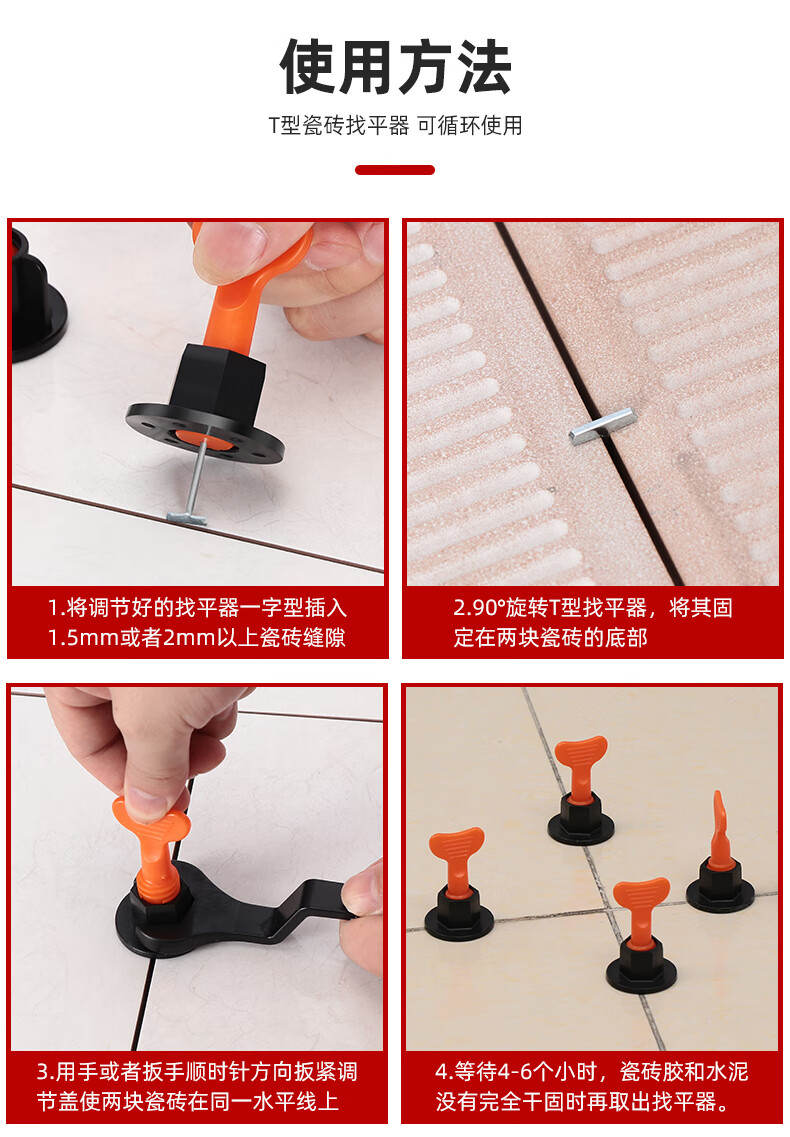 使用方法

T型瓷砖找平器 可循环使用

1.将调节好的找平器一字型插入1.5mm或者2mm以上瓷砖缝隙

2.90°旋转T型找平器，将其固定在两块瓷砖的底部

3.用手或者扳手顺时针方向扳紧调节盖使两块瓷砖在同一水平线上

4.等待4-6个小时，瓷砖胶和水泥没有完全干固时再取出找平器。